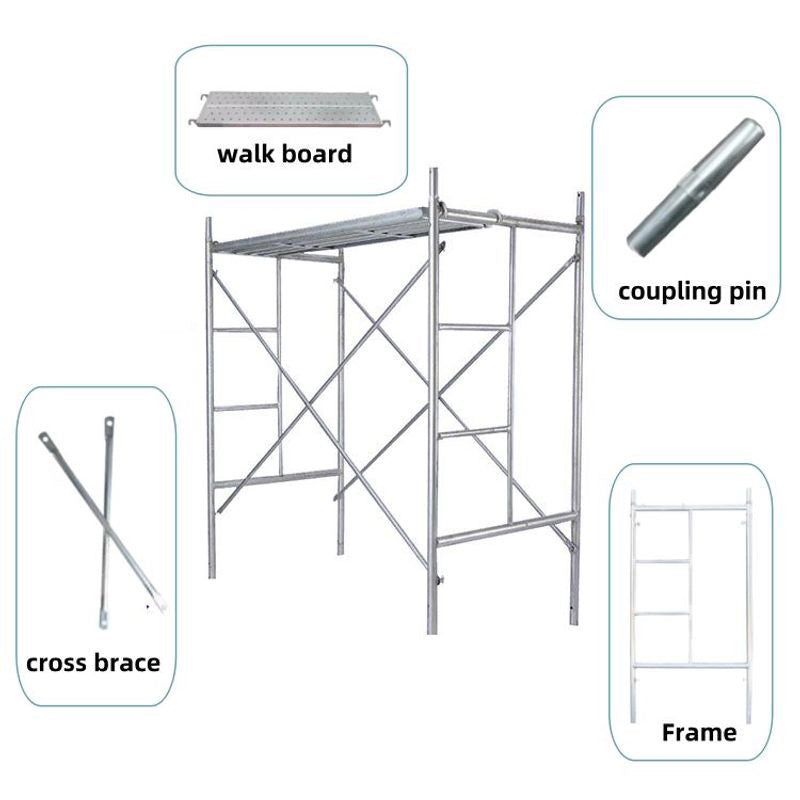 walk board

coupling pin

cross brace

Frame